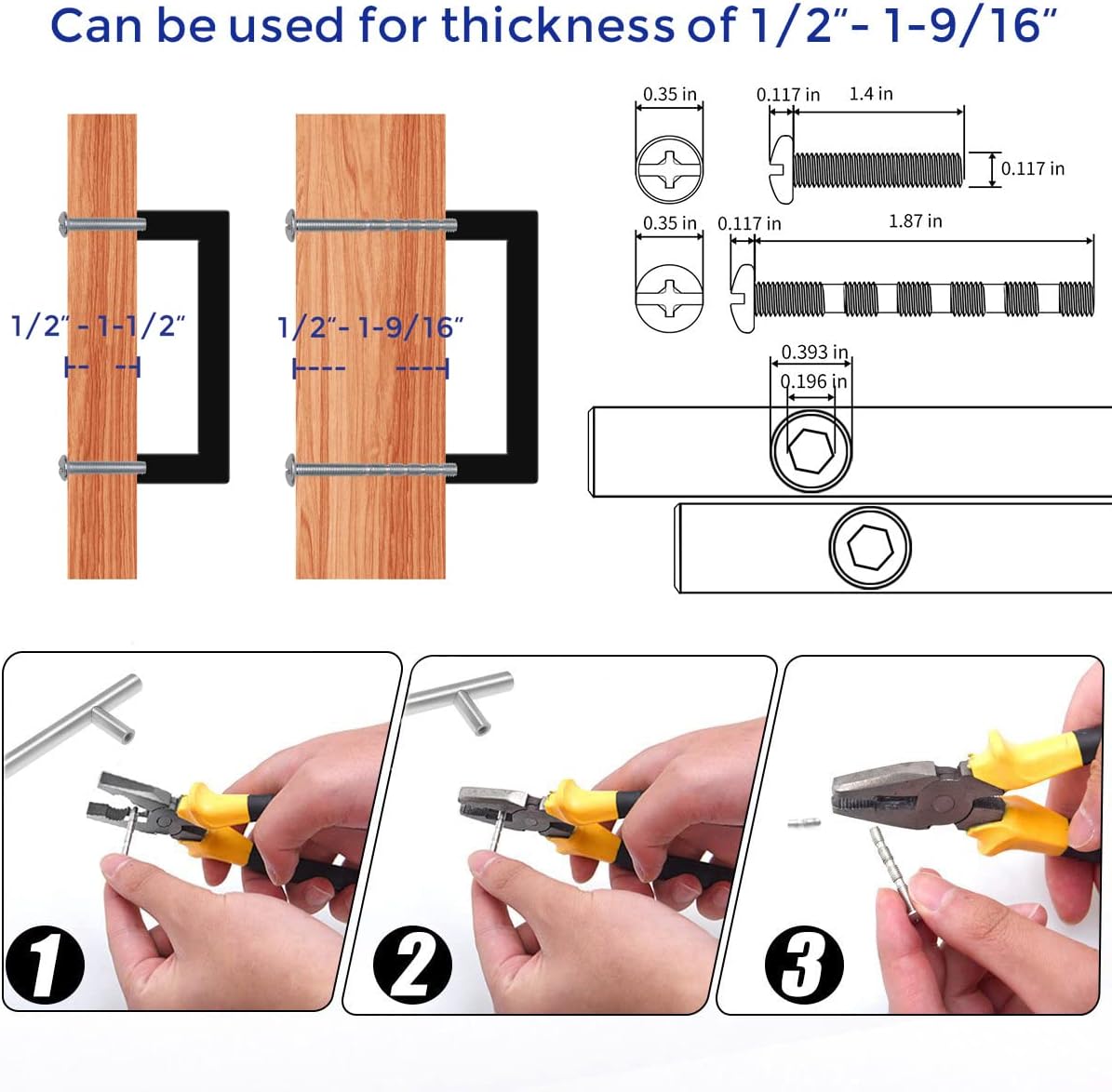 Can be used for thickness of 1/2"- 1-9/16"

1/2" - 1-1/2"

1/2"- 1-9/16"

0.35 in
0.117 in
1.4 in
0.117 in

0.35 in
0.117 in
1.87 in

0.393 in
0.196 in

1

2

3