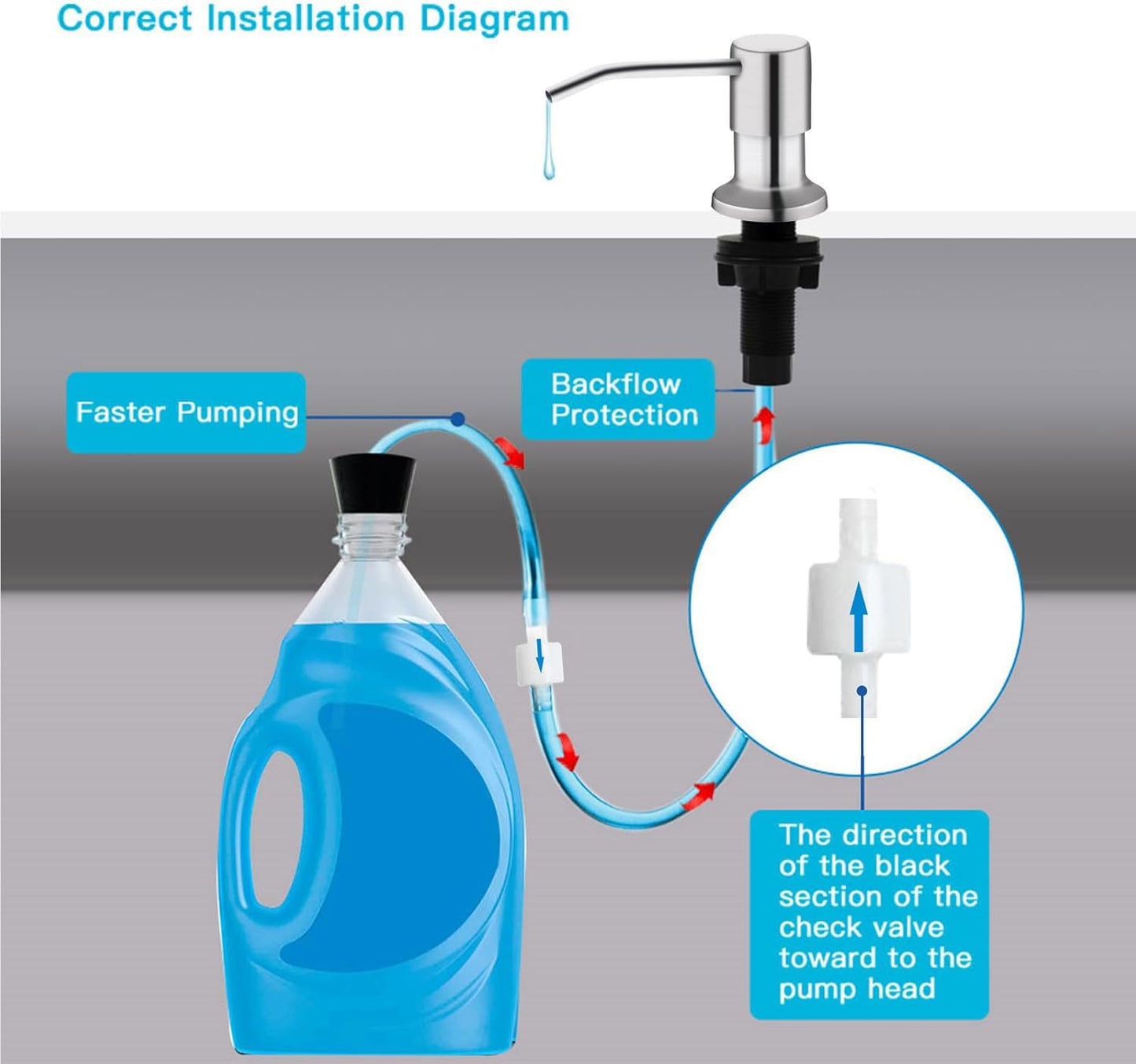 Correct Installation Diagram

Faster Pumping

Backflow Protection

The direction of the black section of the check valve toward to the pump head