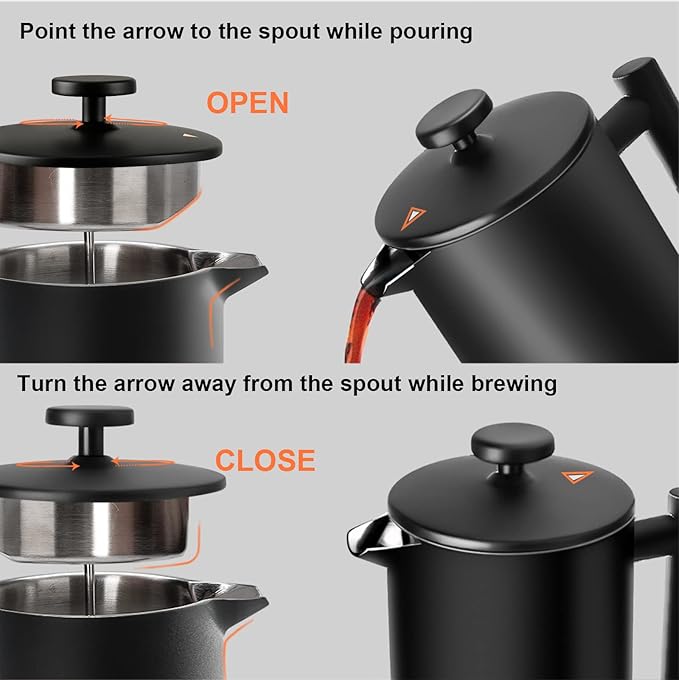 Point the arrow to the spout while pouring

OPEN

Turn the arrow away from the spout while brewing

CLOSE