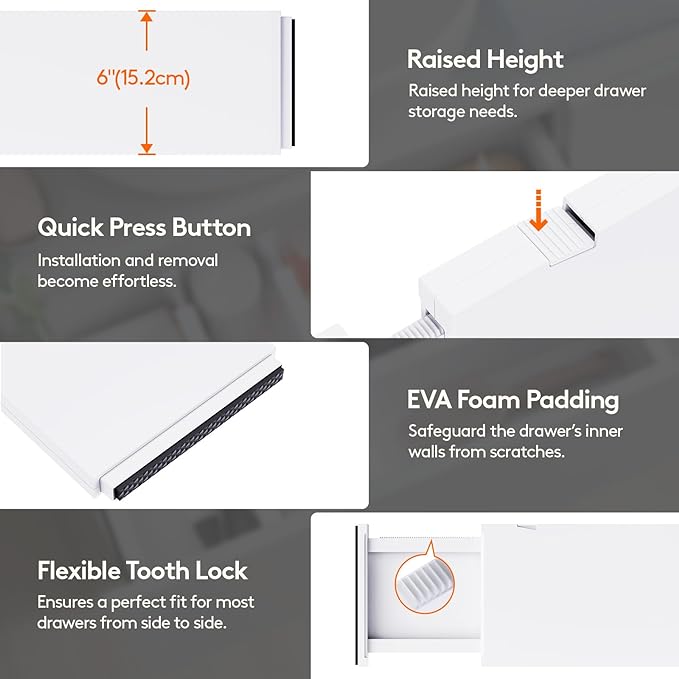 6"(15.2cm)

Raised Height
Raised height for deeper drawer storage needs.

Quick Press Button
Installation and removal become effortless.

EVA Foam Padding
Safeguard the drawer's inner walls from scratches.

Flexible Tooth Lock
Ensures a perfect fit for most drawers from side to side.