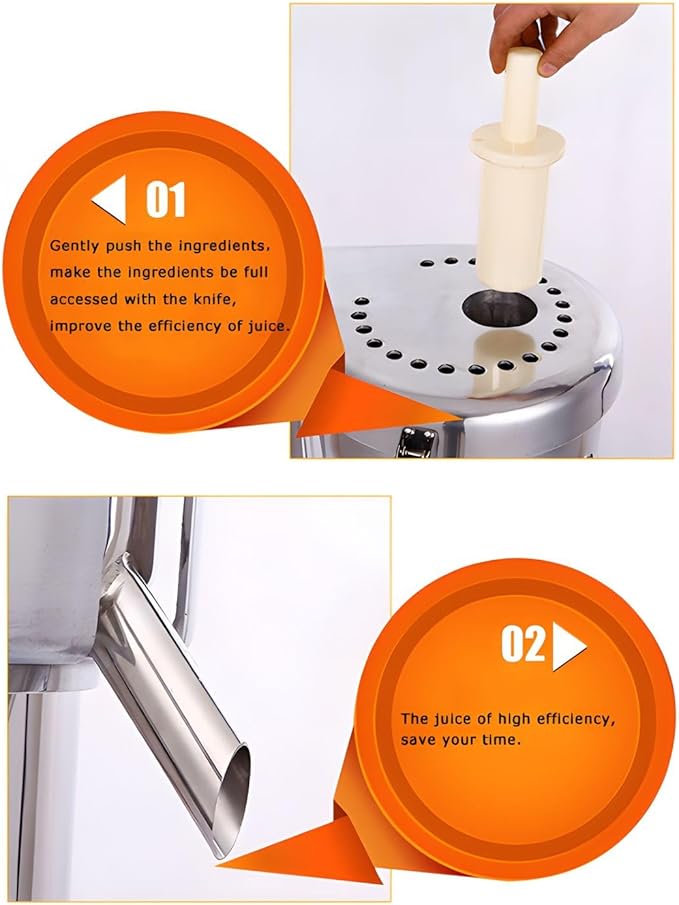 01

Gently push the ingredients, make the ingredients be full accessed with the knife, improve the efficiency of juice.

02

The juice of high efficiency, save your time.