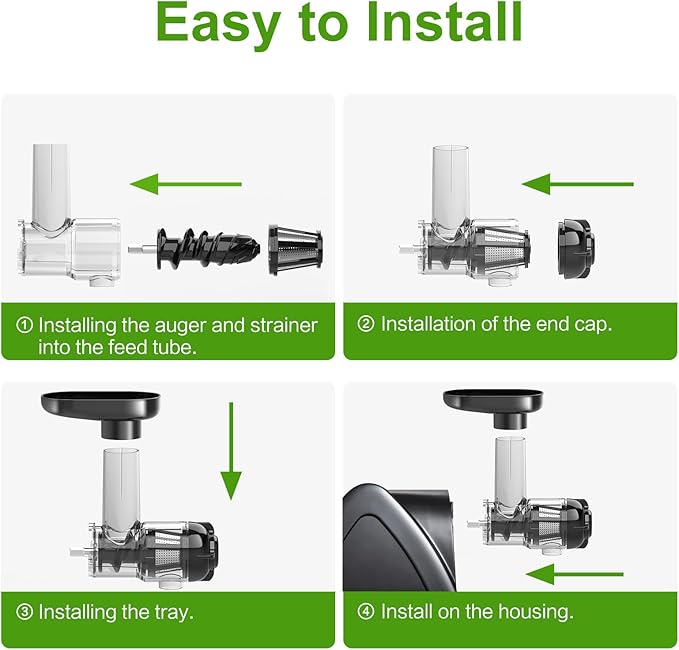 Easy to Install

① Installing the auger and strainer into the feed tube.

② Installation of the end cap.

③ Installing the tray.

④ Install on the housing.