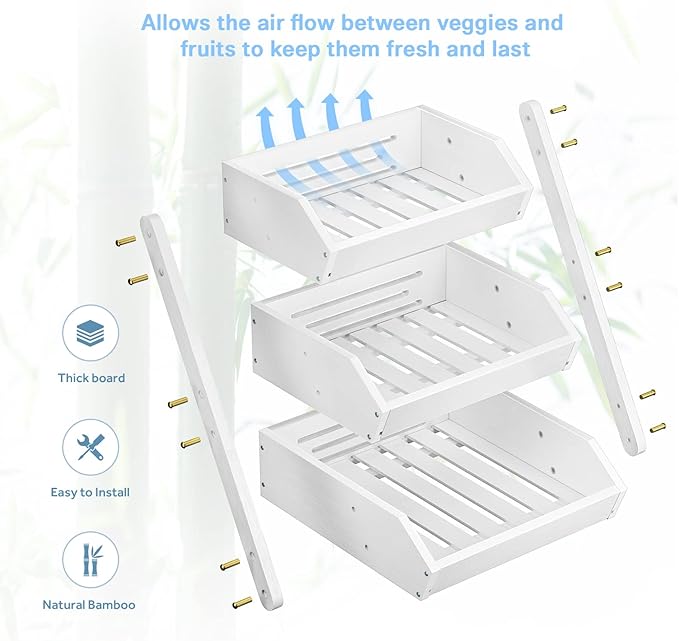 Allows the air flow between veggies and fruits to keep them fresh and last

Thick board

Easy to Install

Natural Bamboo