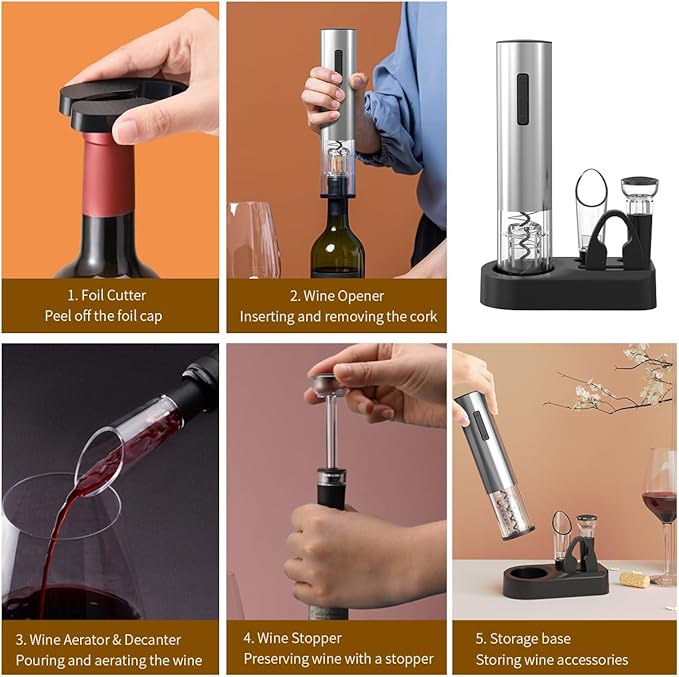 1. Foil Cutter
Peel off the foil cap

2. Wine Opener
Inserting and removing the cork

3. Wine Aerator & Decanter
Pouring and aerating the wine

4. Wine Stopper
Preserving wine with a stopper

5. Storage base
Storing wine accessories