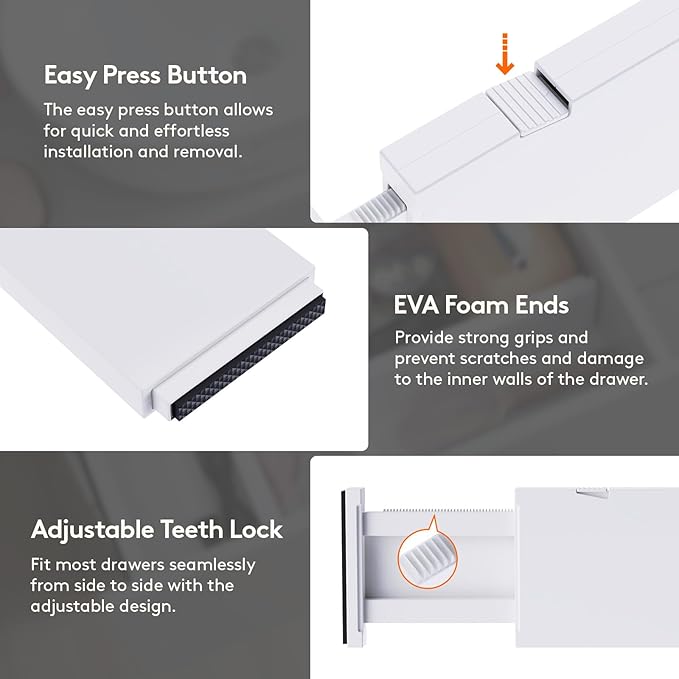 Easy Press Button

The easy press button allows for quick and effortless installation and removal.

EVA Foam Ends

Provide strong grips and prevent scratches and damage to the inner walls of the drawer.

Adjustable Teeth Lock

Fit most drawers seamlessly from side to side with the adjustable design.