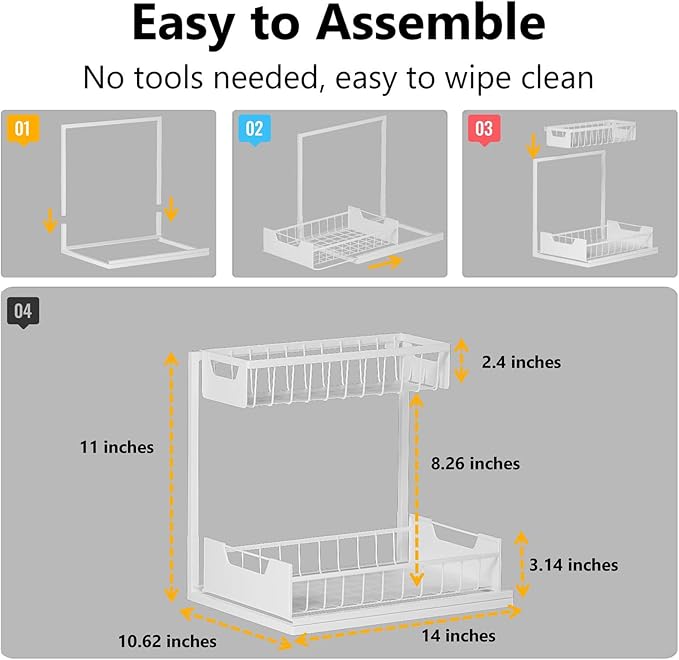 Easy to Assemble

No tools needed, easy to wipe clean

01

02

03

04

2.4 inches

11 inches

8.26 inches

3.14 inches

10.62 inches

14 inches