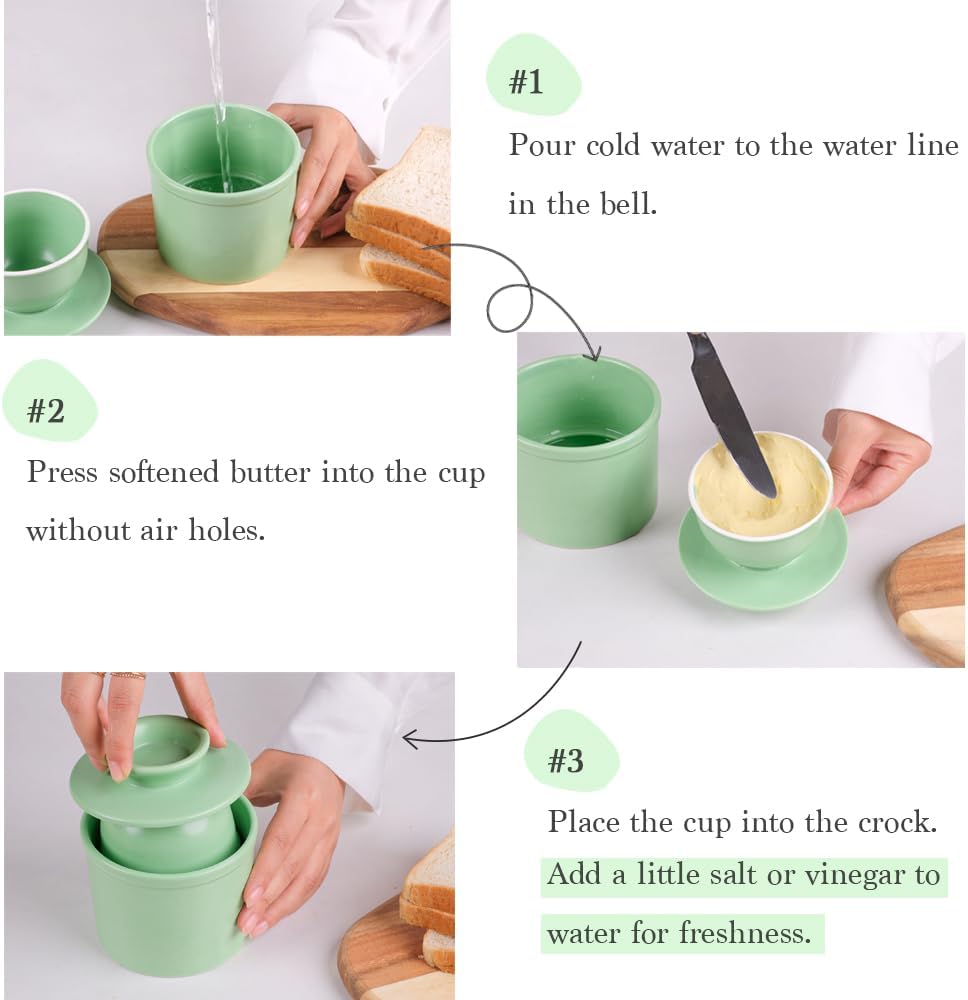 #1

Pour cold water to the water line in the bell.

#2

Press softened butter into the cup without air holes.

#3

Place the cup into the crock. Add a little salt or vinegar to water for freshness.