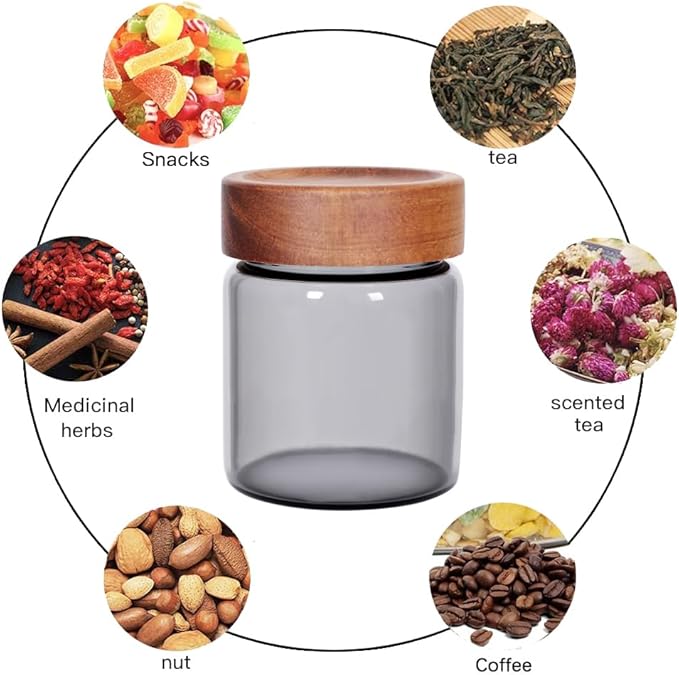 Snacks

tea

Medicinal herbs

scented tea

nut

Coffee