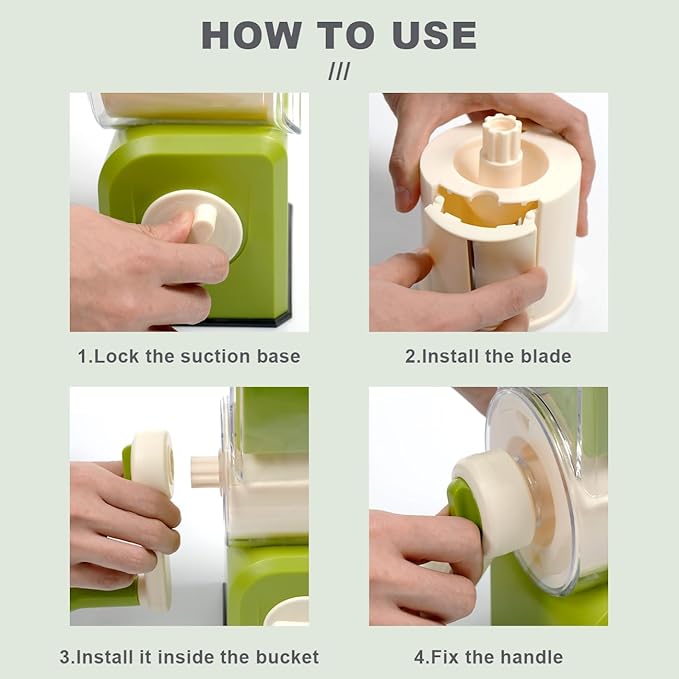 HOW TO USE

///

1.Lock the suction base

2.Install the blade

3.Install it inside the bucket

4.Fix the handle