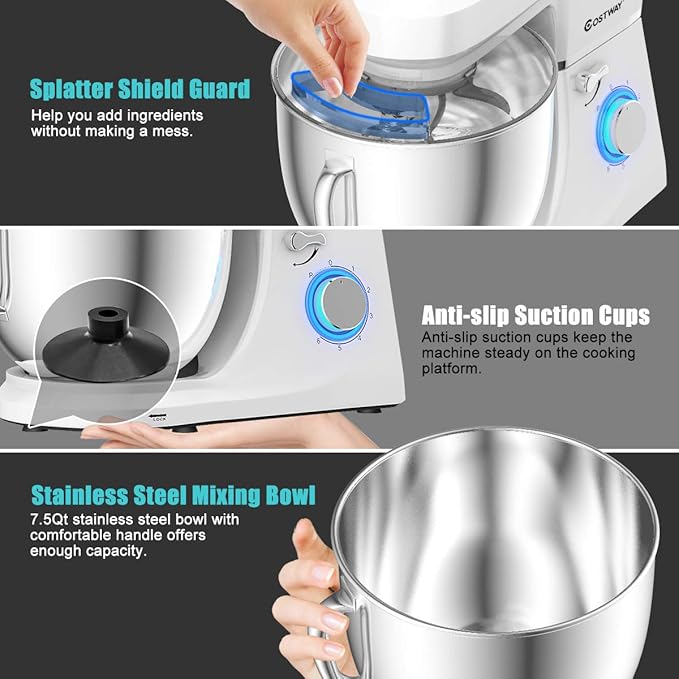 COSTWAY

Splatter Shield Guard
Help you add ingredients without making a mess.

P 0 1 2 3 4 5 6

LOCK

Anti-slip Suction Cups
Anti-slip suction cups keep the machine steady on the cooking platform.

Stainless Steel Mixing Bowl
7.5Qt stainless steel bowl with comfortable handle offers enough capacity.