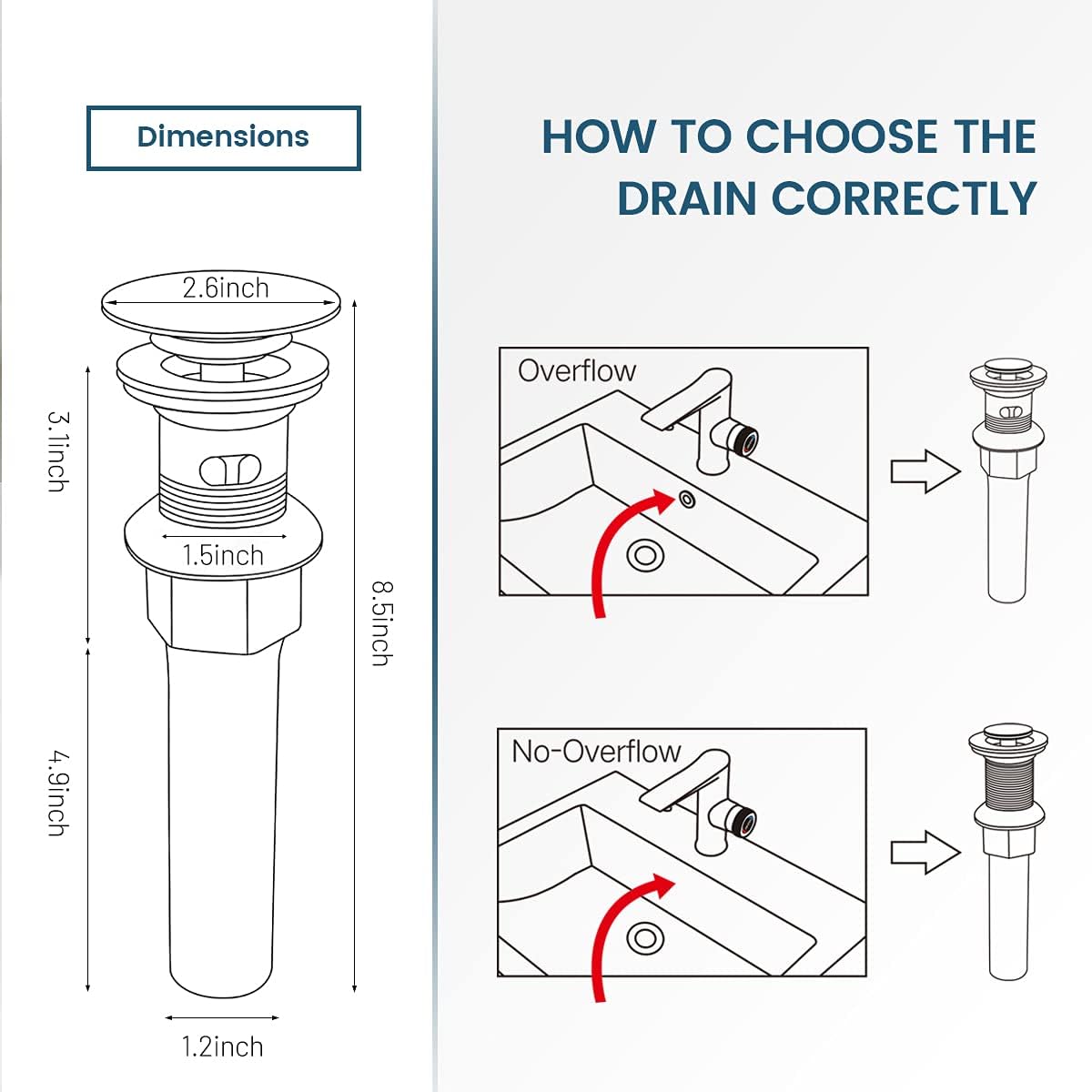 Dimensions

2.6inch

3.1inch

1.5inch

8.5inch

4.9inch

1.2inch

HOW TO CHOOSE THE DRAIN CORRECTLY

Overflow

No-Overflow