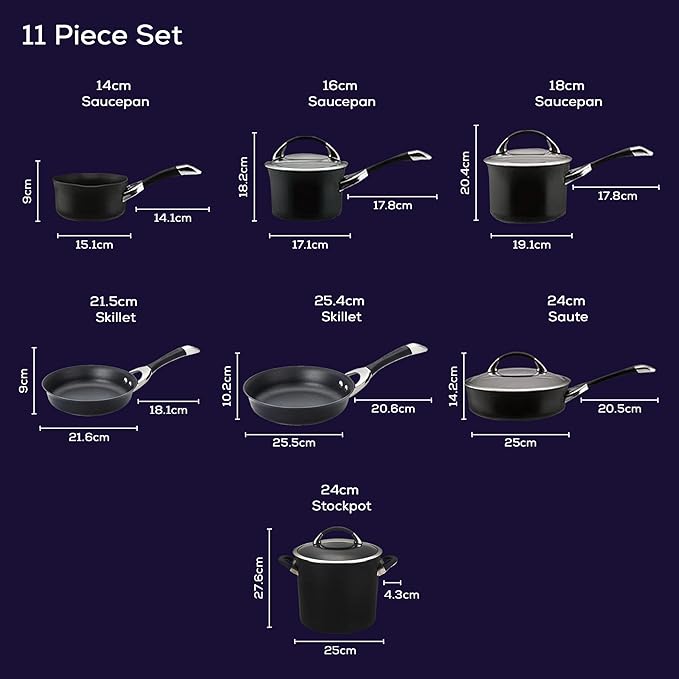 11 Piece Set

14cm Saucepan

9cm

14.1cm

15.1cm

16cm Saucepan

18.2cm

17.8cm

17.1cm

18cm Saucepan

20.4cm

17.8cm

19.1cm

21.5cm Skillet

9cm

18.1cm

21.6cm

25.4cm Skillet

10.2cm

20.6cm

25.5cm

24cm Saute

14.2cm

20.5cm

25cm

24cm Stockpot

27.6cm

4.3cm

25cm