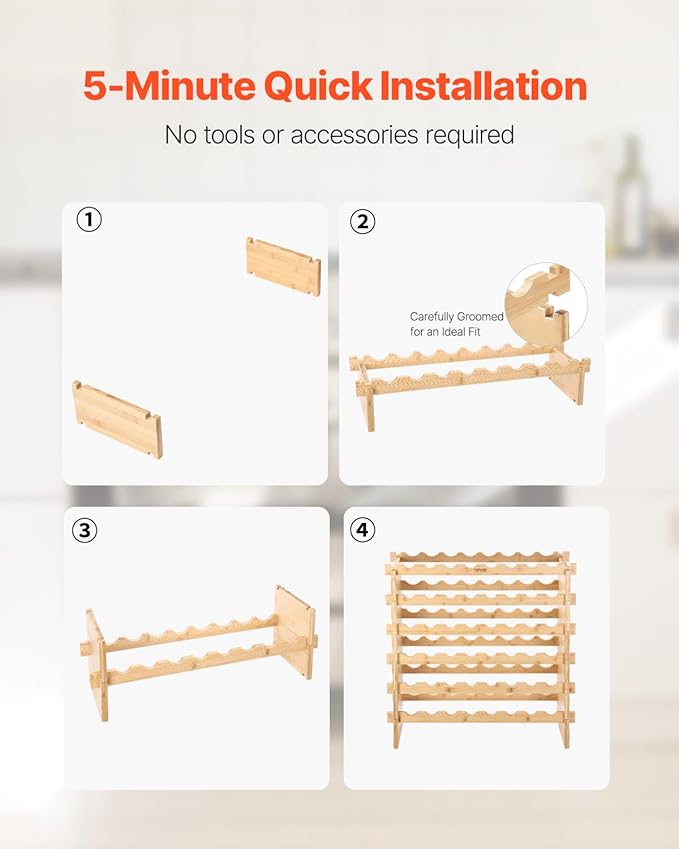 5-Minute Quick Installation

No tools or accessories required

①

②

Carefully Groomed for an Ideal Fit

③

④