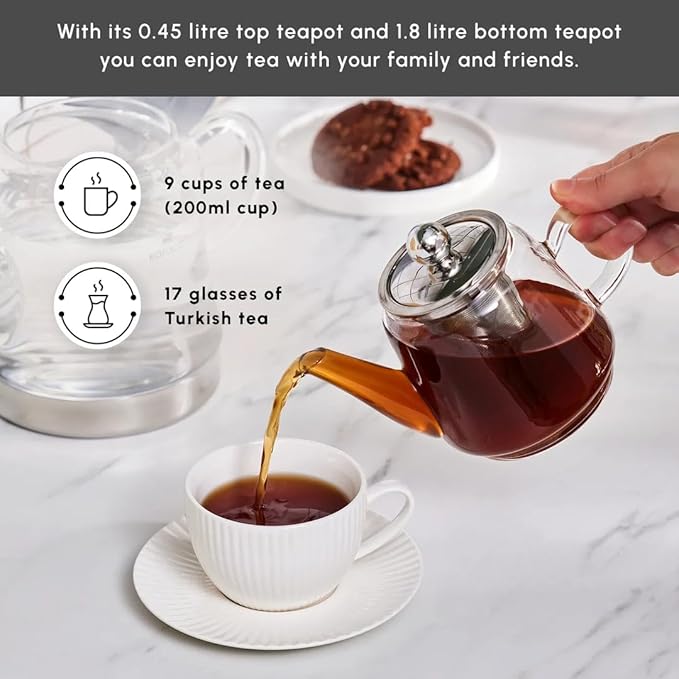 With its 0.45 litre top teapot and 1.8 litre bottom teapot you can enjoy tea with your family and friends.

9 cups of tea (200ml cup)

17 glasses of Turkish tea