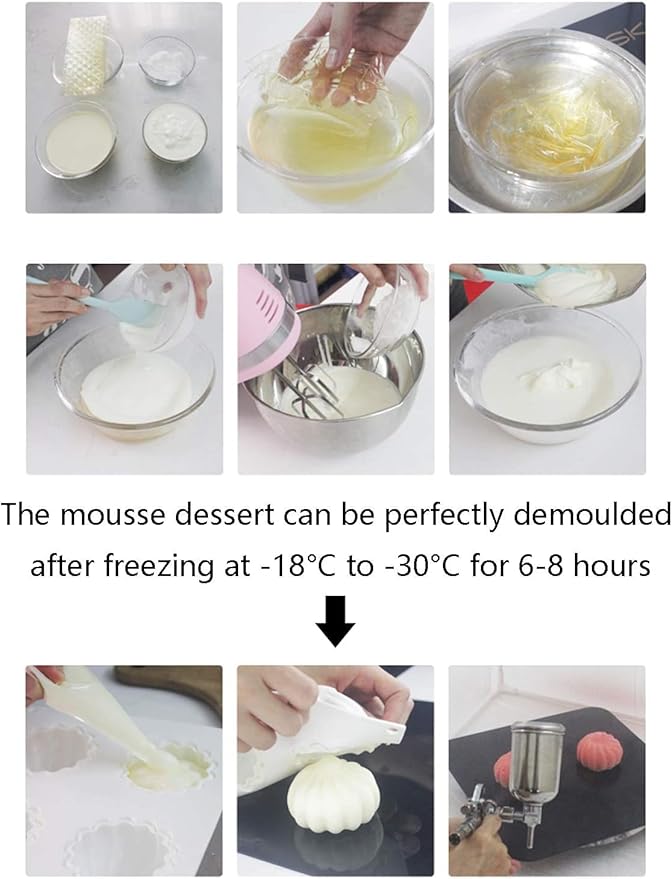 The mousse dessert can be perfectly demoulded after freezing at -18°C to -30°C for 6-8 hours