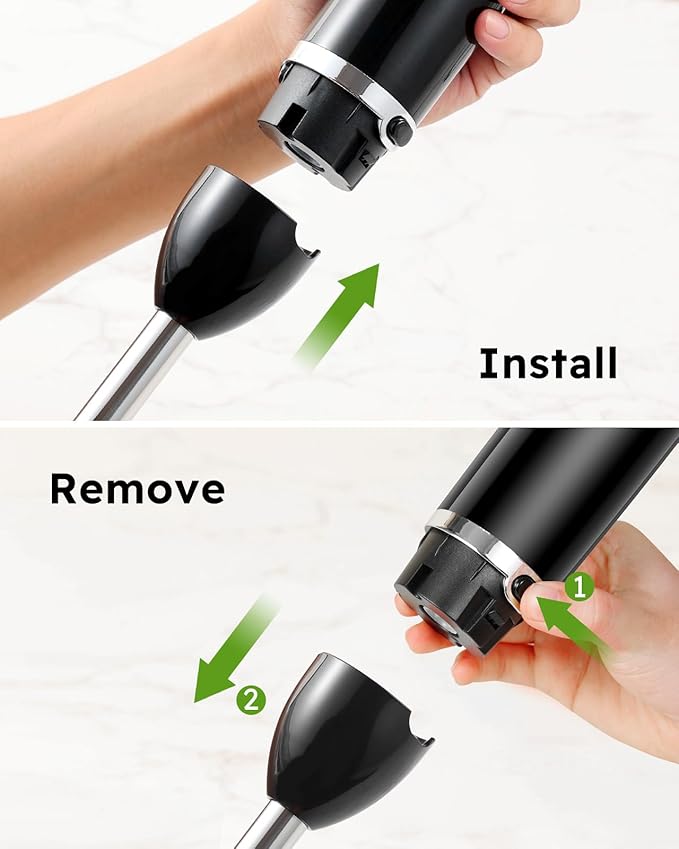 Install

Remove

1

2