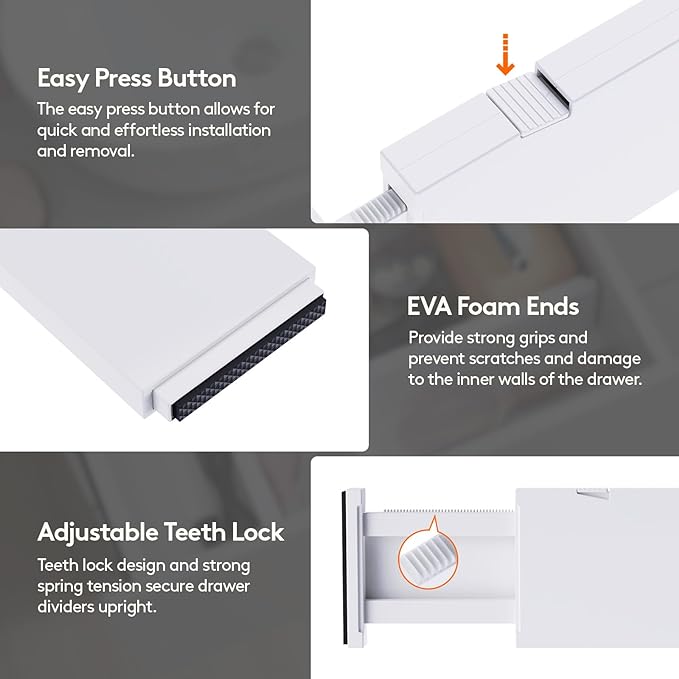 Easy Press Button

The easy press button allows for quick and effortless installation and removal.

EVA Foam Ends

Provide strong grips and prevent scratches and damage to the inner walls of the drawer.

Adjustable Teeth Lock

Teeth lock design and strong spring tension secure drawer dividers upright.