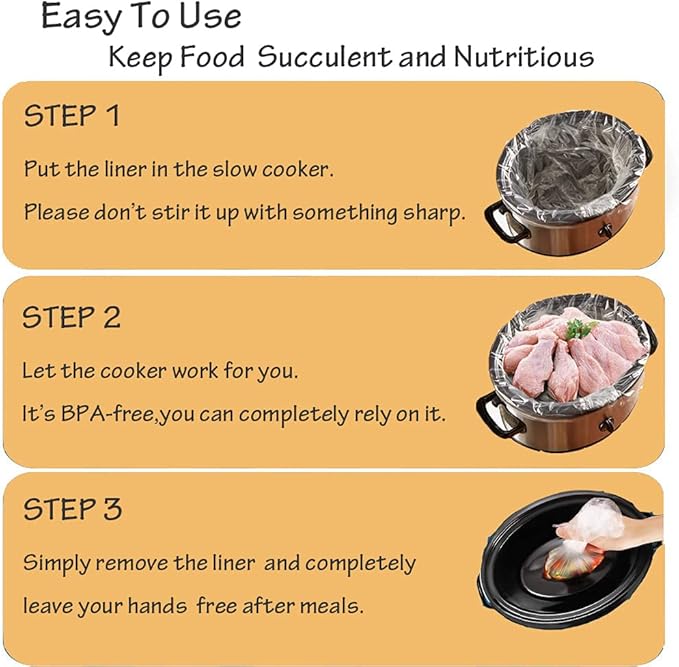 Easy To Use

Keep Food Succulent and Nutritious

STEP 1

Put the liner in the slow cooker.

Please don't stir it up with something sharp.

STEP 2

Let the cooker work for you.

It's BPA-free,you can completely rely on it.

STEP 3

Simply remove the liner and completely leave your hands free after meals.