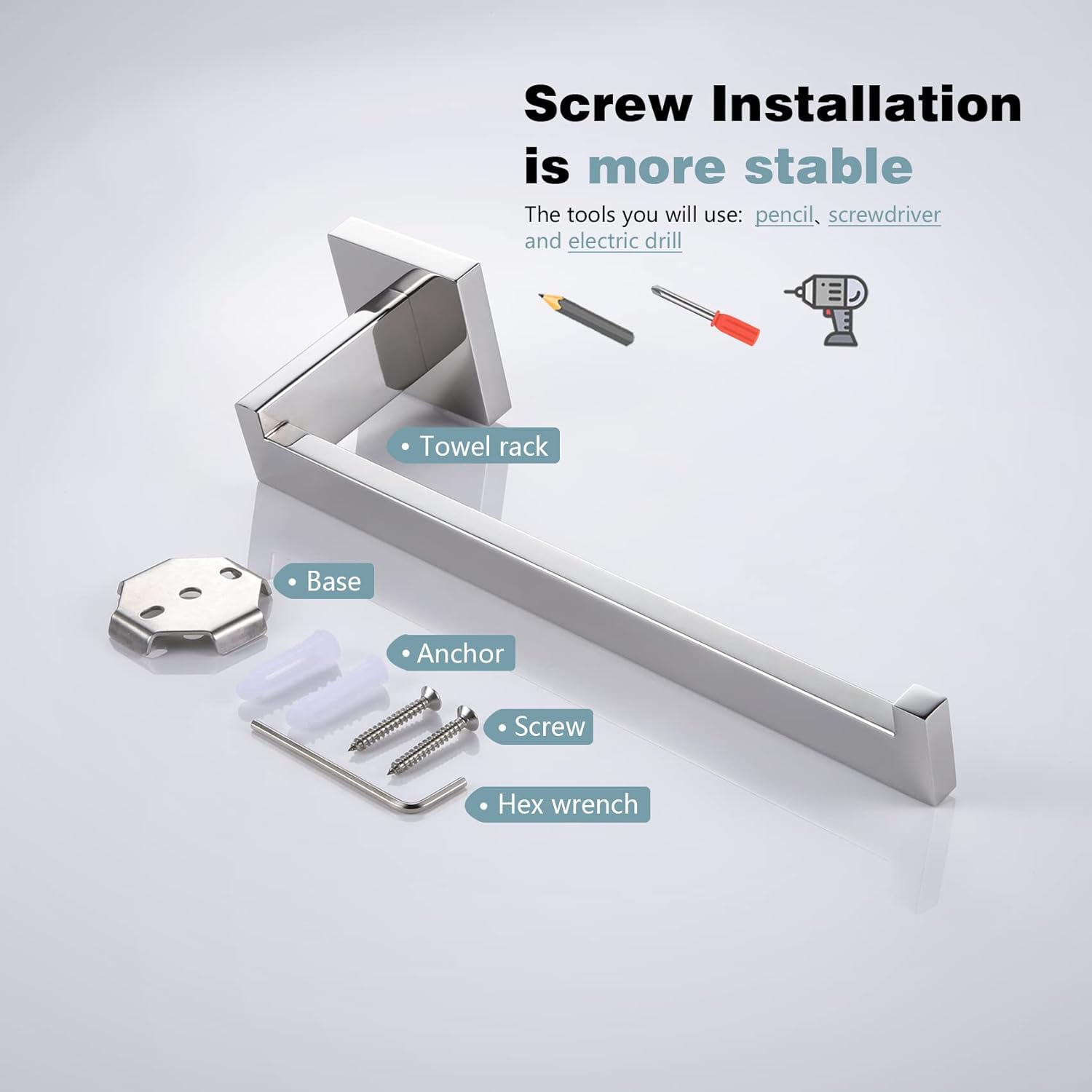 Screw Installation is more stable

The tools you will use: pencil、screwdriver and electric drill

• Towel rack

• Base

• Anchor

• Screw

• Hex wrench