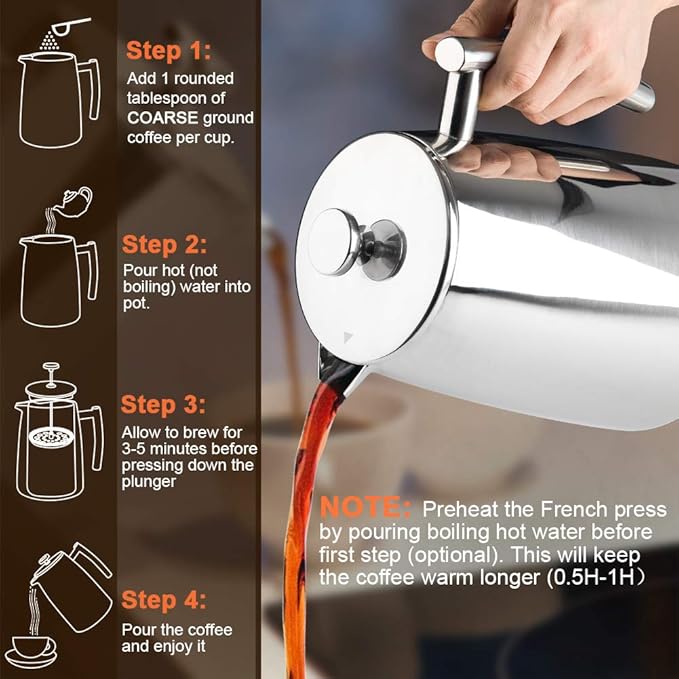 Step 1:
Add 1 rounded tablespoon of COARSE ground coffee per cup.

Step 2:
Pour hot (not boiling) water into pot.

Step 3:
Allow to brew for 3-5 minutes before pressing down the plunger

Step 4:
Pour the coffee and enjoy it

NOTE: Preheat the French press by pouring boiling hot water before first step (optional). This will keep the coffee warm longer (0.5H-1H）