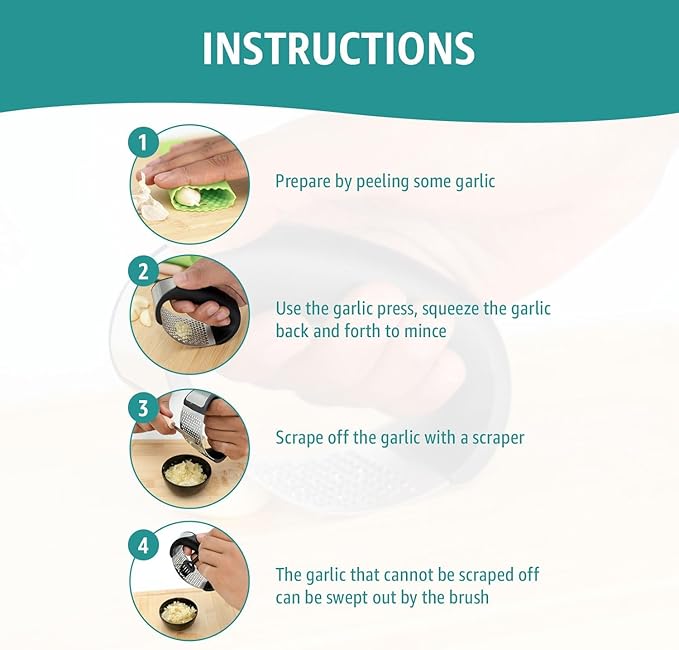 INSTRUCTIONS

1
Prepare by peeling some garlic

2
Use the garlic press, squeeze the garlic back and forth to mince

3
Scrape off the garlic with a scraper

4
The garlic that cannot be scraped off can be swept out by the brush