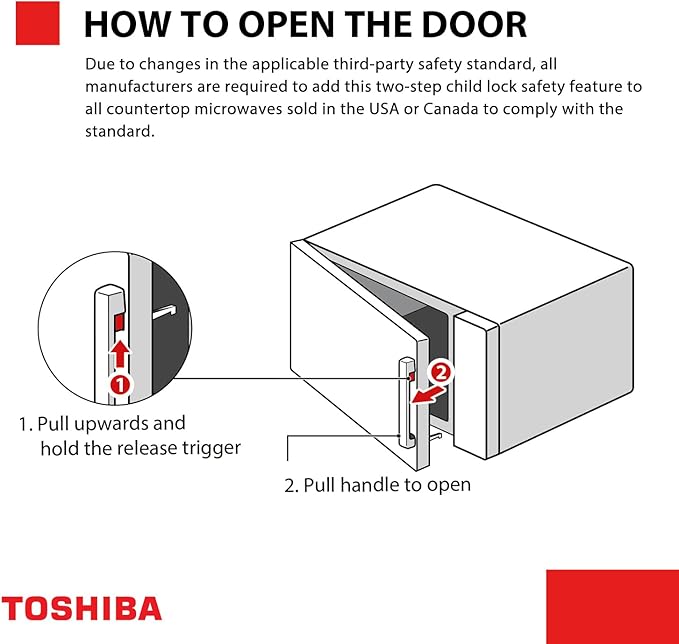 HOW TO OPEN THE DOOR

Due to changes in the applicable third-party safety standard, all manufacturers are required to add this two-step child lock safety feature to all countertop microwaves sold in the USA or Canada to comply with the standard.

1

2

1. Pull upwards and hold the release trigger

2. Pull handle to open

TOSHIBA