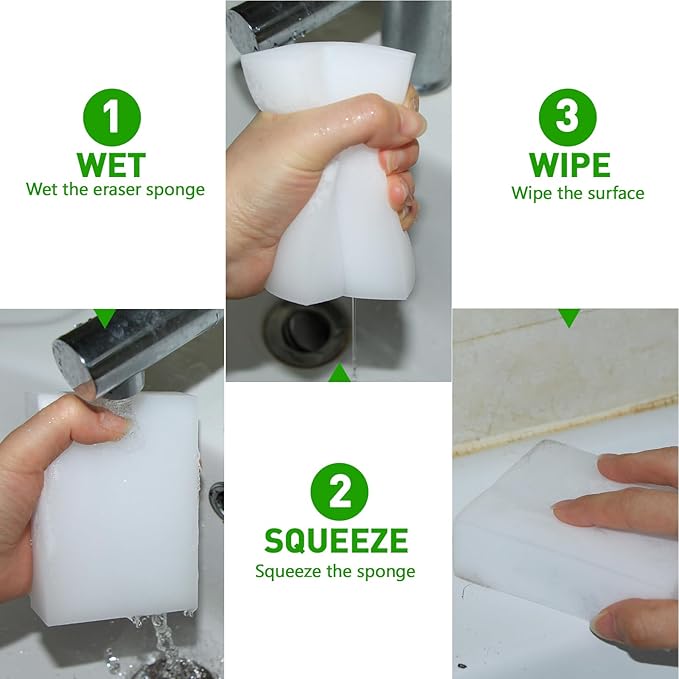 1
WET
Wet the eraser sponge

2
SQUEEZE
Squeeze the sponge

3
WIPE
Wipe the surface