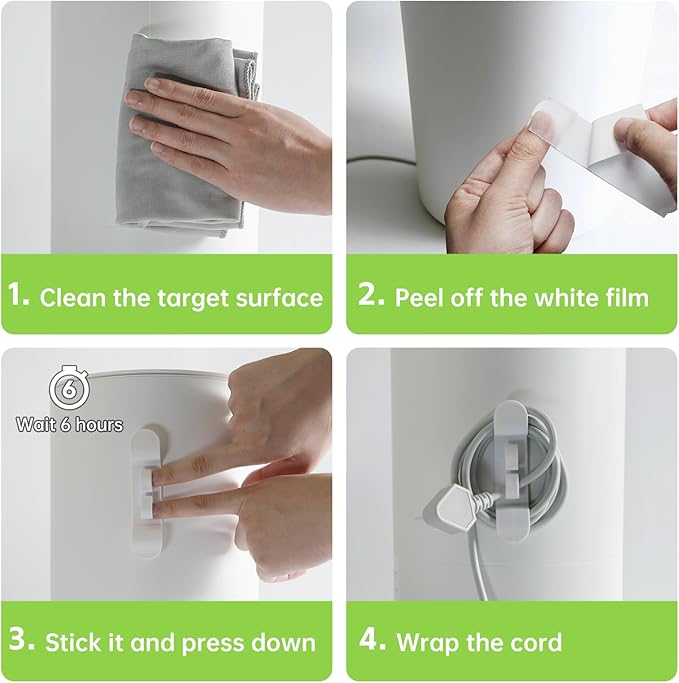 1. Clean the target surface

2. Peel off the white film

6
Wait 6 hours

3. Stick it and press down

4. Wrap the cord