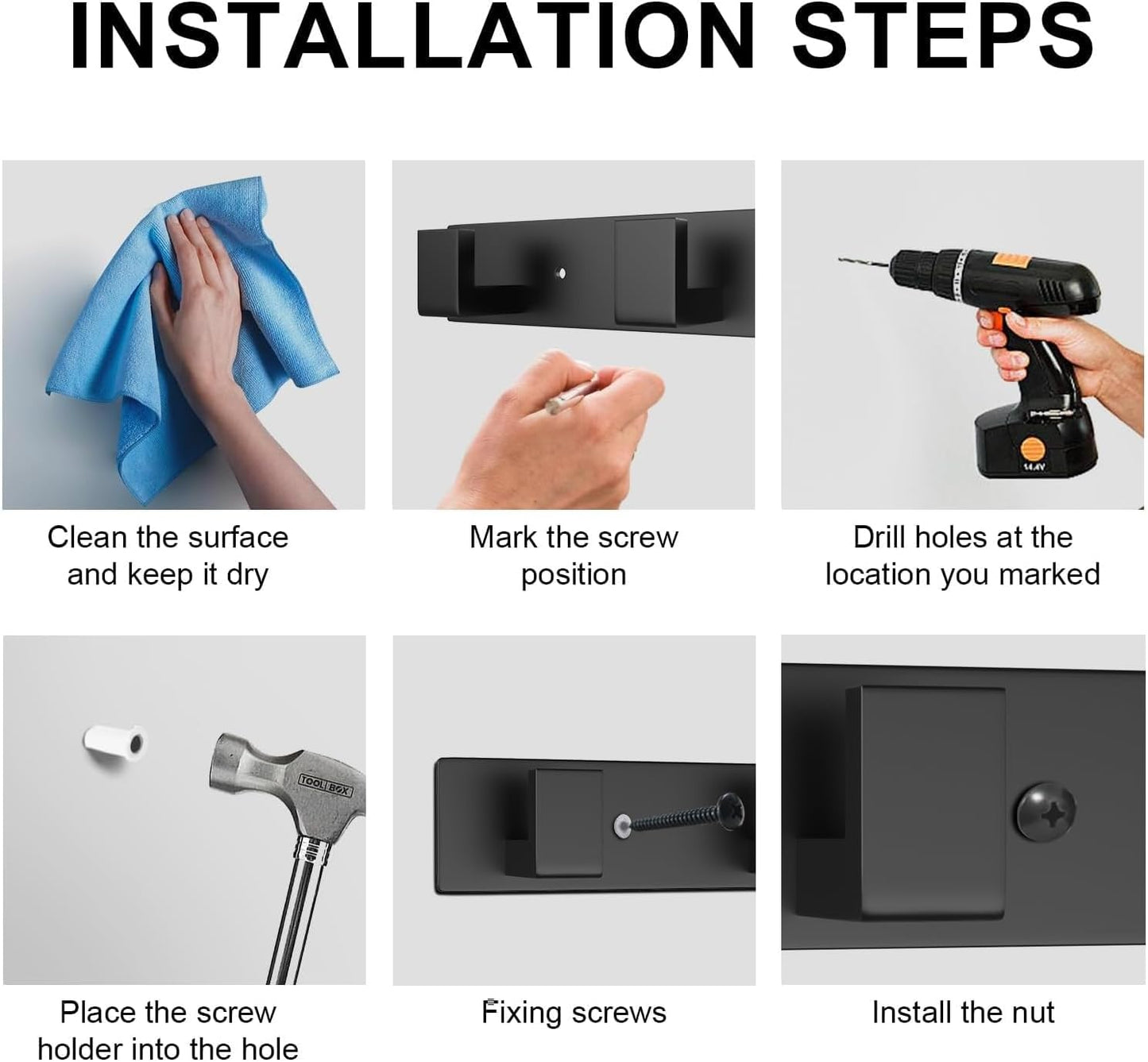 INSTALLATION STEPS

14.4V

Clean the surface and keep it dry

Mark the screw position

Drill holes at the location you marked

TOOL BOX

Place the screw holder into the hole

Fixing screws

Install the nut