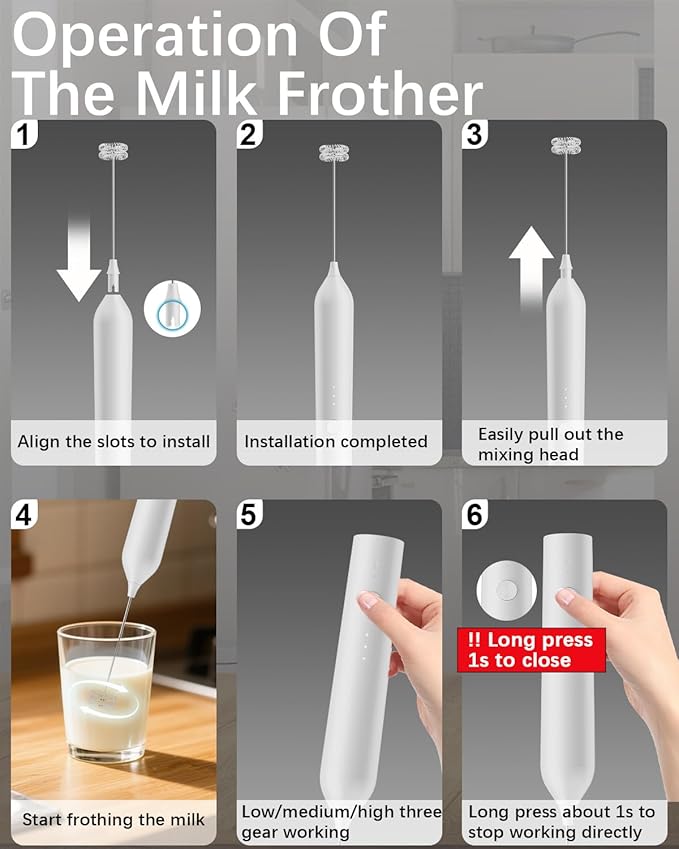 Operation Of The Milk Frother

1
Align the slots to install

2
Installation completed

3
Easily pull out the mixing head

4
Start frothing the milk

5
Low/medium/high three gear working

6
!! Long press 1s to close
Long press about 1s to stop working directly