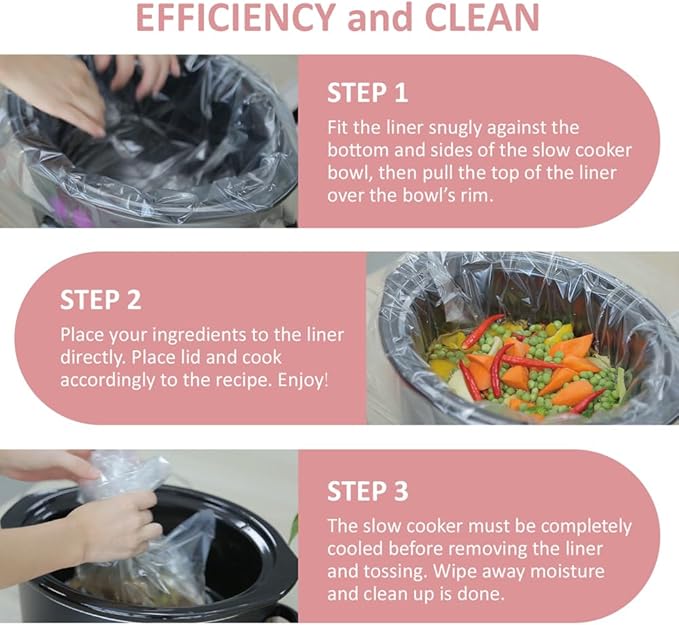 EFFICIENCY and CLEAN

STEP 1
Fit the liner snugly against the bottom and sides of the slow cooker bowl, then pull the top of the liner over the bowl's rim.

STEP 2
Place your ingredients to the liner directly. Place lid and cook accordingly to the recipe. Enjoy!

STEP 3
The slow cooker must be completely cooled before removing the liner and tossing. Wipe away moisture and clean up is done.