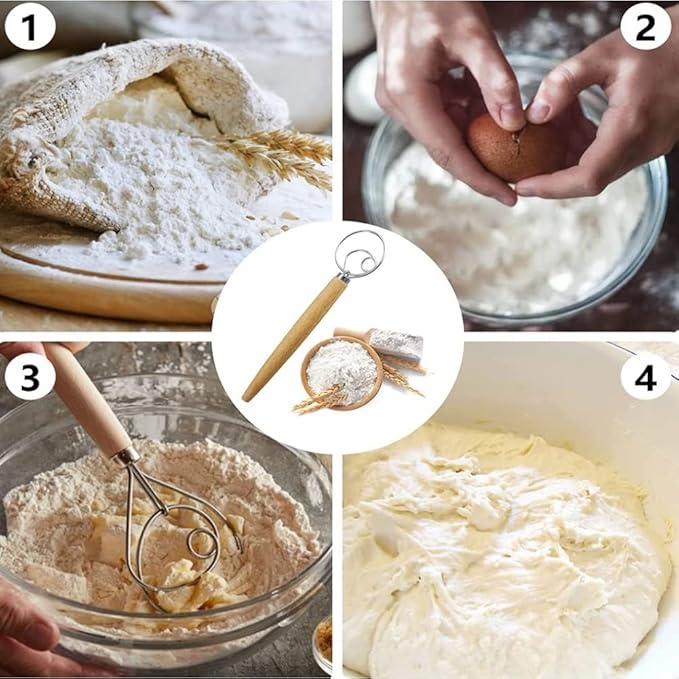 1

2

3

4