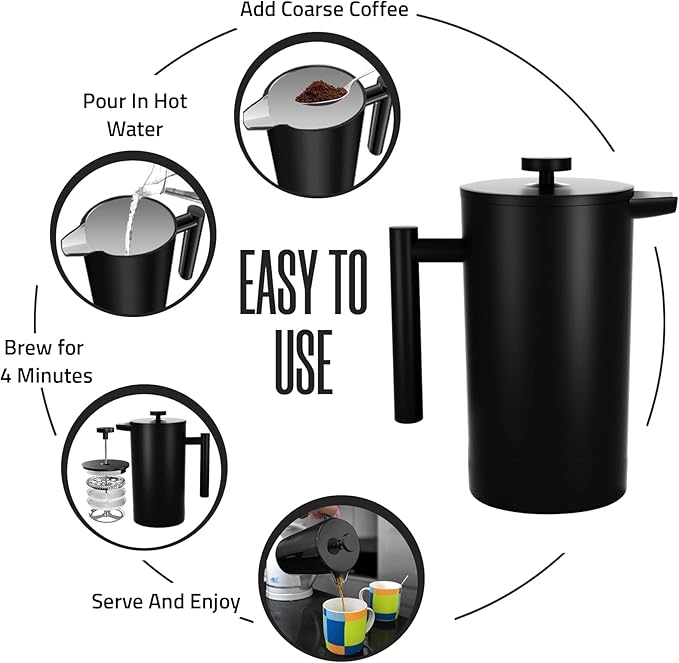 Add Coarse Coffee

Pour In Hot Water

EASY TO USE

Brew for 4 Minutes

Serve And Enjoy