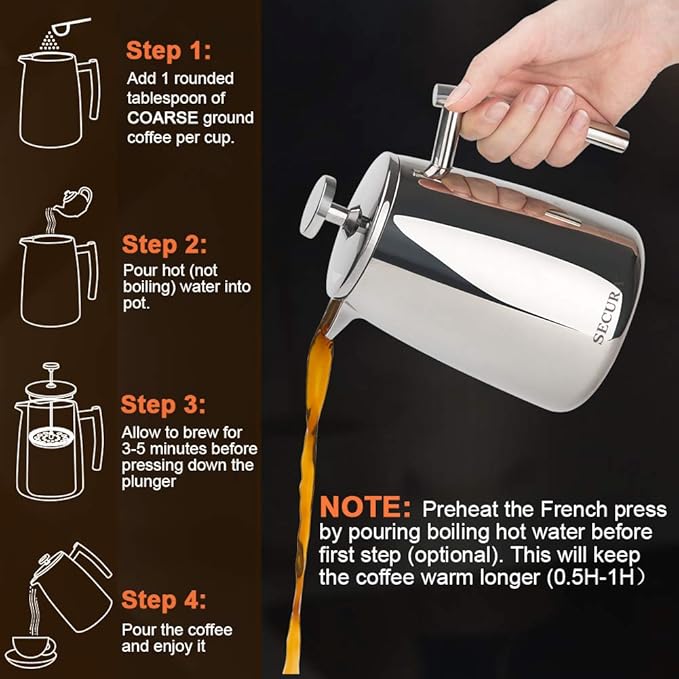 Step 1:
Add 1 rounded tablespoon of COARSE ground coffee per cup.

Step 2:
Pour hot (not boiling) water into pot.

Step 3:
Allow to brew for 3-5 minutes before pressing down the plunger

Step 4:
Pour the coffee and enjoy it

SECUR

NOTE: Preheat the French press by pouring boiling hot water before first step (optional). This will keep the coffee warm longer (0.5H-1H)