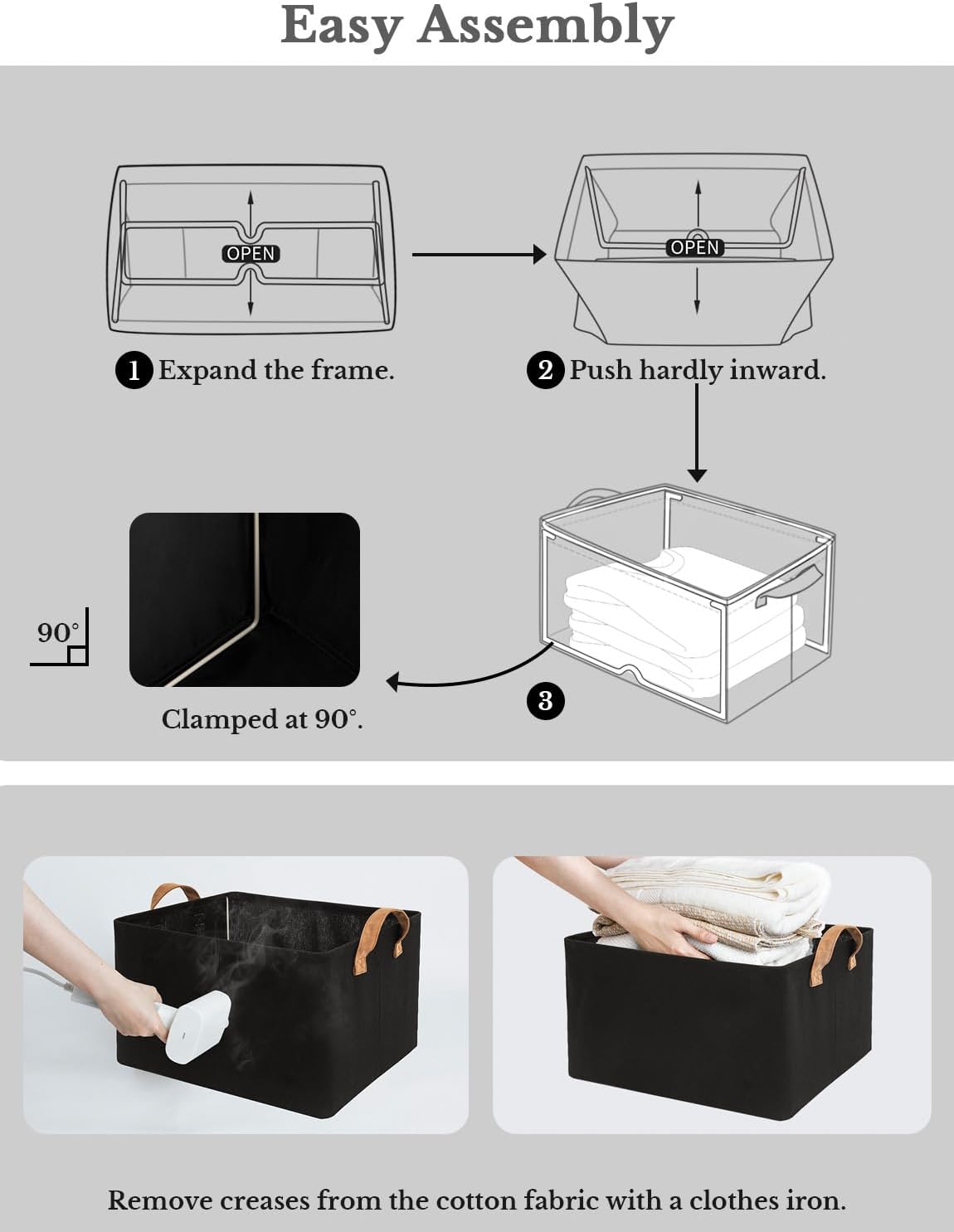 Easy Assembly

OPEN

OPEN

1 Expand the frame.

2 Push hardly inward.

90°

Clamped at 90°.

3

Remove creases from the cotton fabric with a clothes iron.