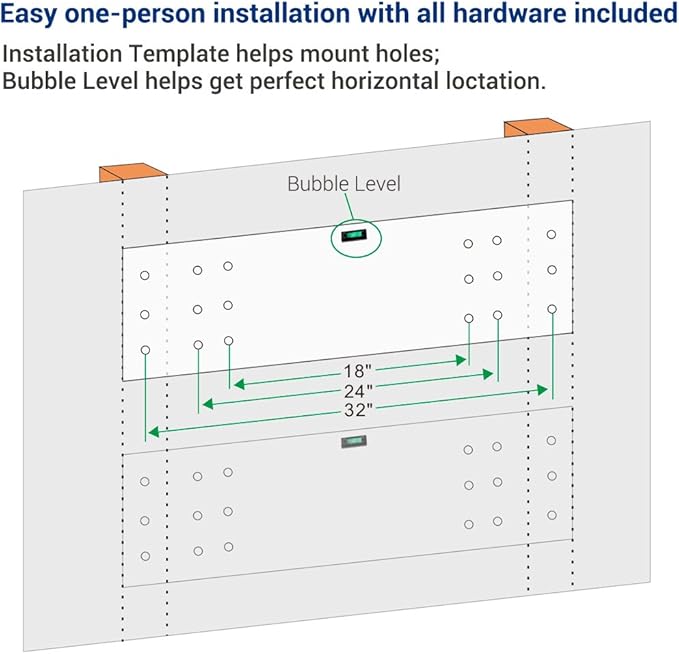 Easy one-person installation with all hardware included

Installation Template helps mount holes;
Bubble Level helps get perfect horizontal loctation.

Bubble Level

18"
24"
32"