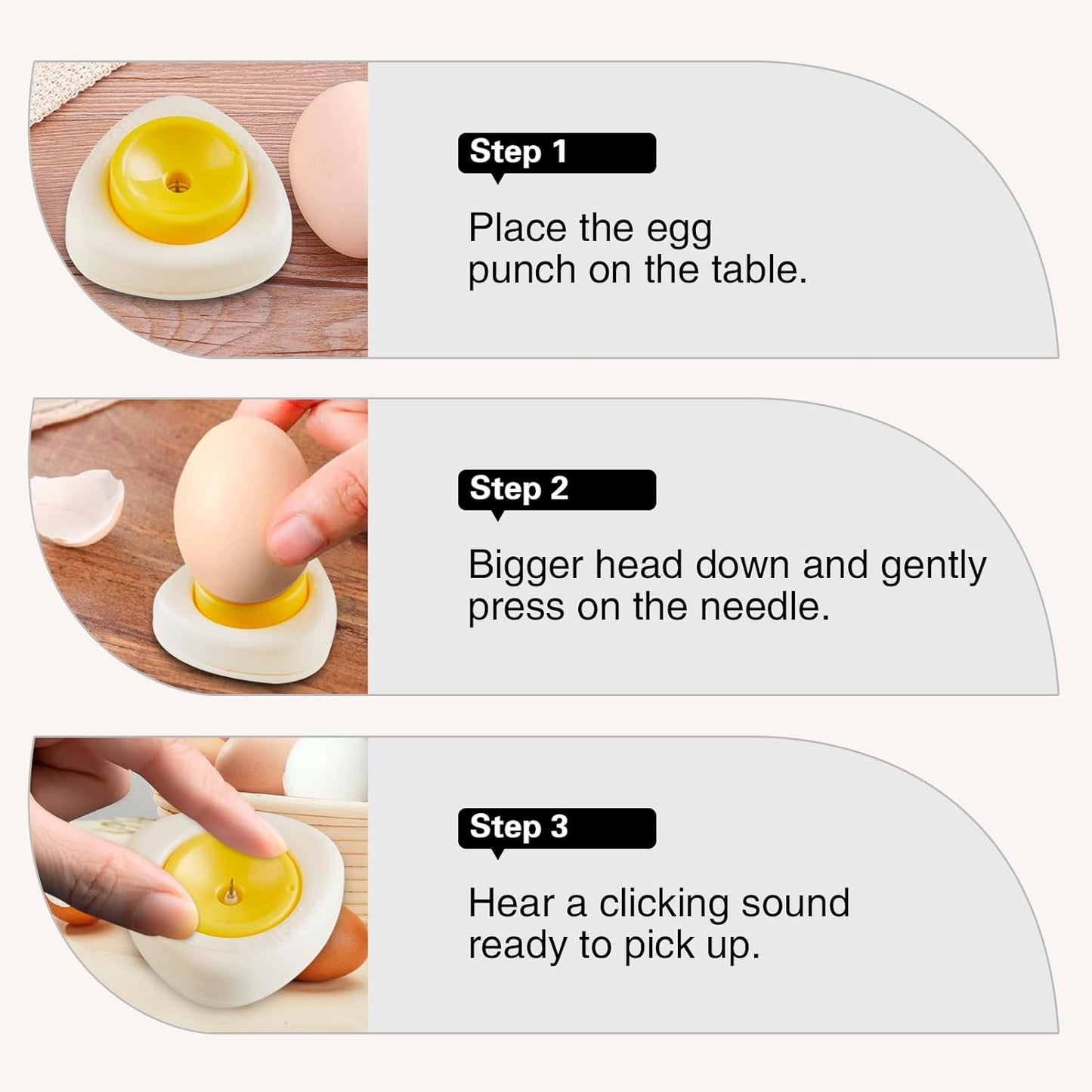 Step 1

Place the egg punch on the table.

Step 2

Bigger head down and gently press on the needle.

Step 3

Hear a clicking sound ready to pick up.