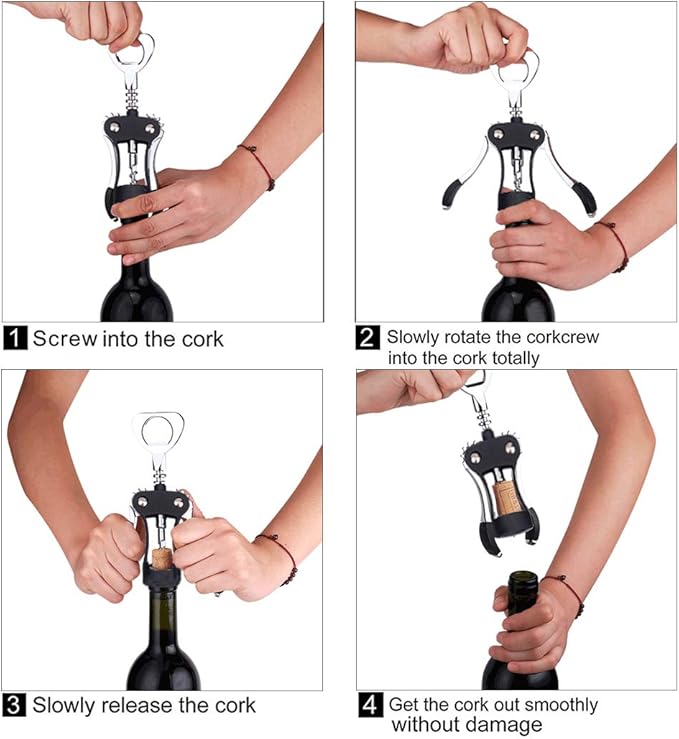 1 Screw into the cork

2 Slowly rotate the corkcrew into the cork totally

3 Slowly release the cork

4 Get the cork out smoothly without damage