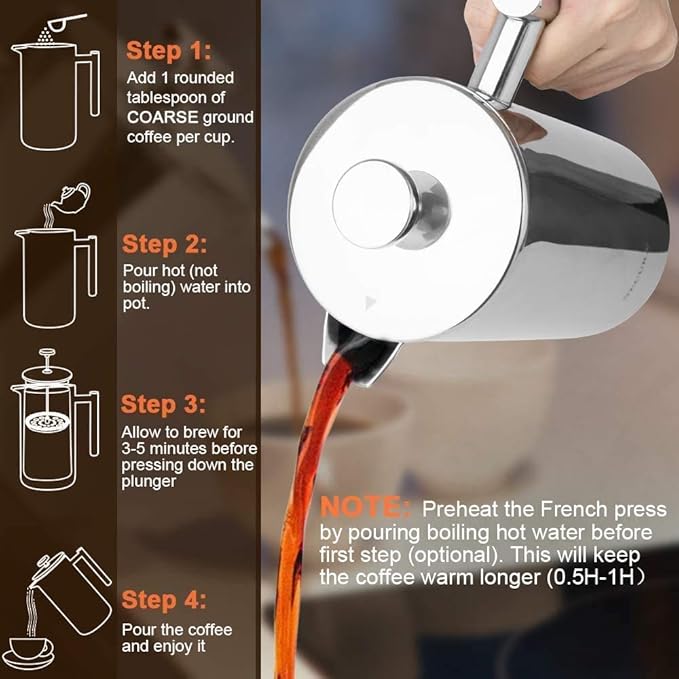 Step 1:
Add 1 rounded tablespoon of COARSE ground coffee per cup.

Step 2:
Pour hot (not boiling) water into pot.

Step 3:
Allow to brew for 3-5 minutes before pressing down the plunger

Step 4:
Pour the coffee and enjoy it

NOTE: Preheat the French press by pouring boiling hot water before first step (optional). This will keep the coffee warm longer (0.5H-1H)