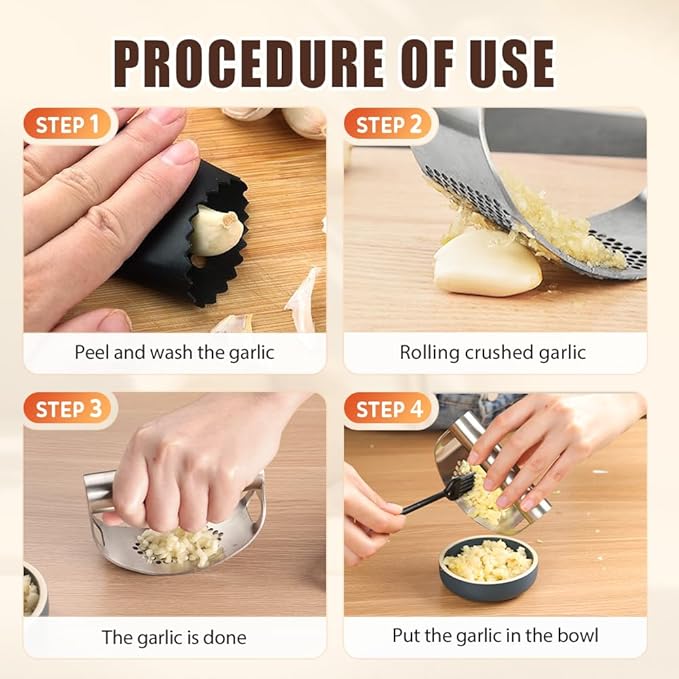 PROCEDURE OF USE

STEP 1

Peel and wash the garlic

STEP 2

Rolling crushed garlic

STEP 3

The garlic is done

STEP 4

Put the garlic in the bowl