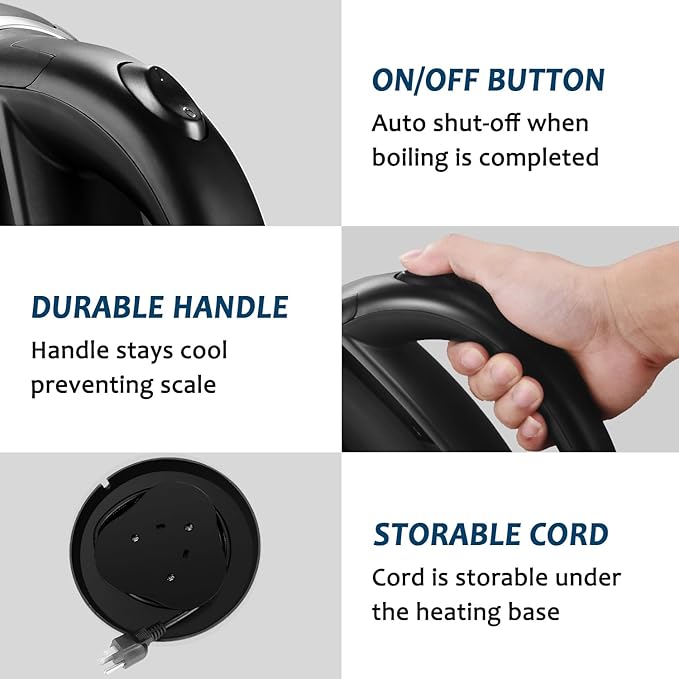 ON/OFF BUTTON
Auto shut-off when boiling is completed

DURABLE HANDLE
Handle stays cool preventing scale

STORABLE CORD
Cord is storable under the heating base