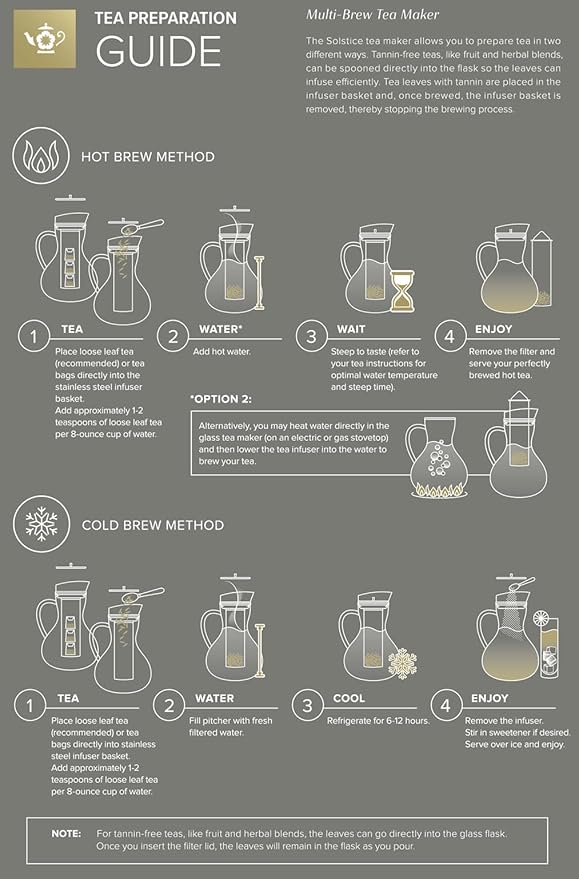 TEA PREPARATION
GUIDE

Multi-Brew Tea Maker

The Solstice tea maker allows you to prepare tea in two different ways. Tannin-free teas, like fruit and herbal blends, can be spooned directly into the flask so the leaves can infuse efficiently. Tea leaves with tannin are placed in the infuser basket and, once brewed, the infuser basket is removed, thereby stopping the brewing process.

HOT BREW METHOD

1 TEA
Place loose leaf tea (recommended) or tea bags directly into the stainless steel infuser basket.
Add approximately 1-2 teaspoons of loose leaf tea per 8-ounce cup of water.

2 WATER*
Add hot water.

3 WAIT
Steep to taste (refer to your tea instructions for optimal water temperature and steep time).

4 ENJOY
Remove the filter and serve your perfectly brewed hot tea.

*OPTION 2:
Alternatively, you may heat water directly in the glass tea maker (on an electric or gas stovetop) and then lower the tea infuser into the water to brew your tea.

COLD BREW METHOD

1 TEA
Place loose leaf tea (recommended) or tea bags directly into stainless steel infuser basket.
Add approximately 1-2 teaspoons of loose leaf tea per 8-ounce cup of water.

2 WATER
Fill pitcher with fresh filtered water.

3 COOL
Refrigerate for 6-12 hours.

4 ENJOY
Remove the infuser.
Stir in sweetener if desired.
Serve over ice and enjoy.

NOTE: For tannin-free teas, like fruit and herbal blends, the leaves can go directly into the glass flask. Once you insert the filter lid, the leaves will remain in the flask as you pour.