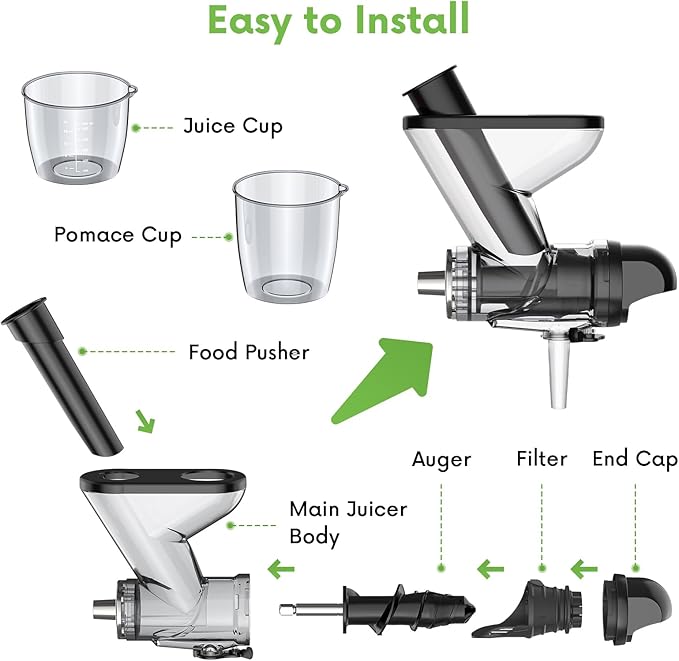 Easy to Install

Juice Cup

Pomace Cup

Food Pusher

Auger

Filter

End Cap

Main Juicer Body