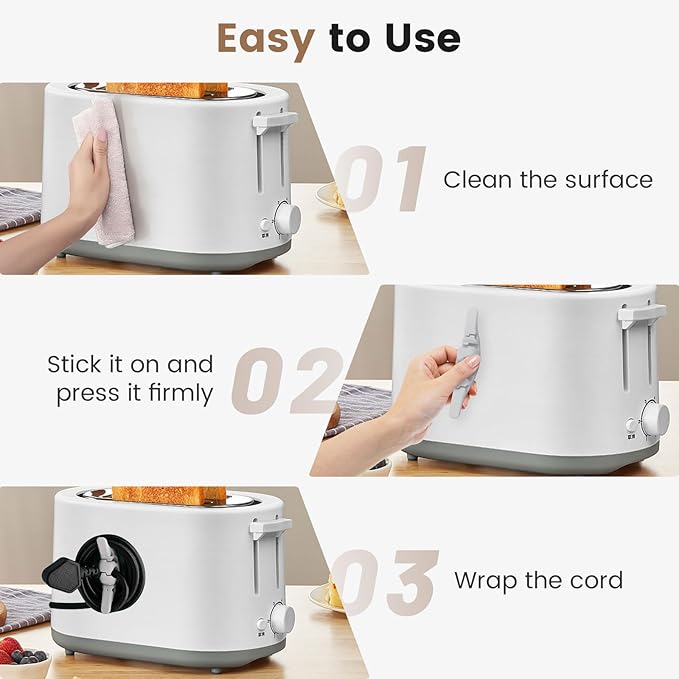 Easy to Use

01 Clean the surface

Stick it on and press it firmly 02

03 Wrap the cord