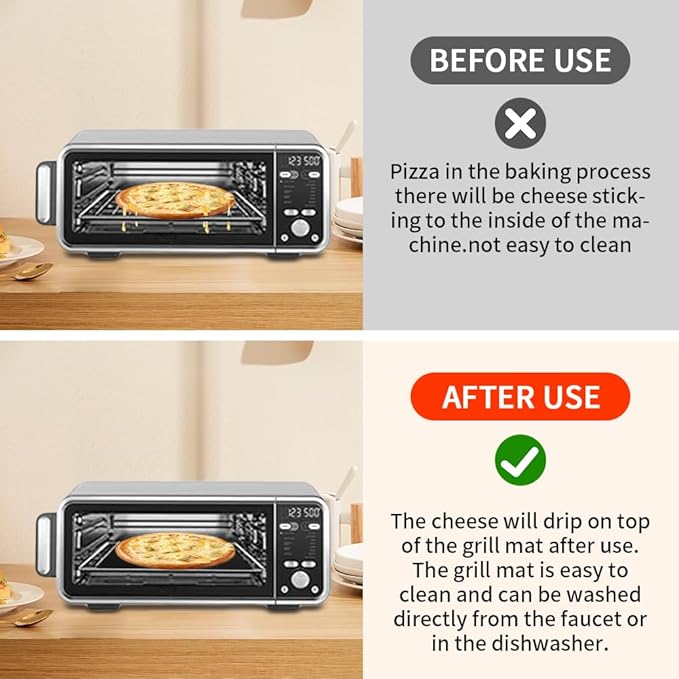 123 500

BEFORE USE

Pizza in the baking process there will be cheese sticking to the inside of the machine.not easy to clean

123 500

AFTER USE

The cheese will drip on top of the grill mat after use. The grill mat is easy to clean and can be washed directly from the faucet or in the dishwasher.