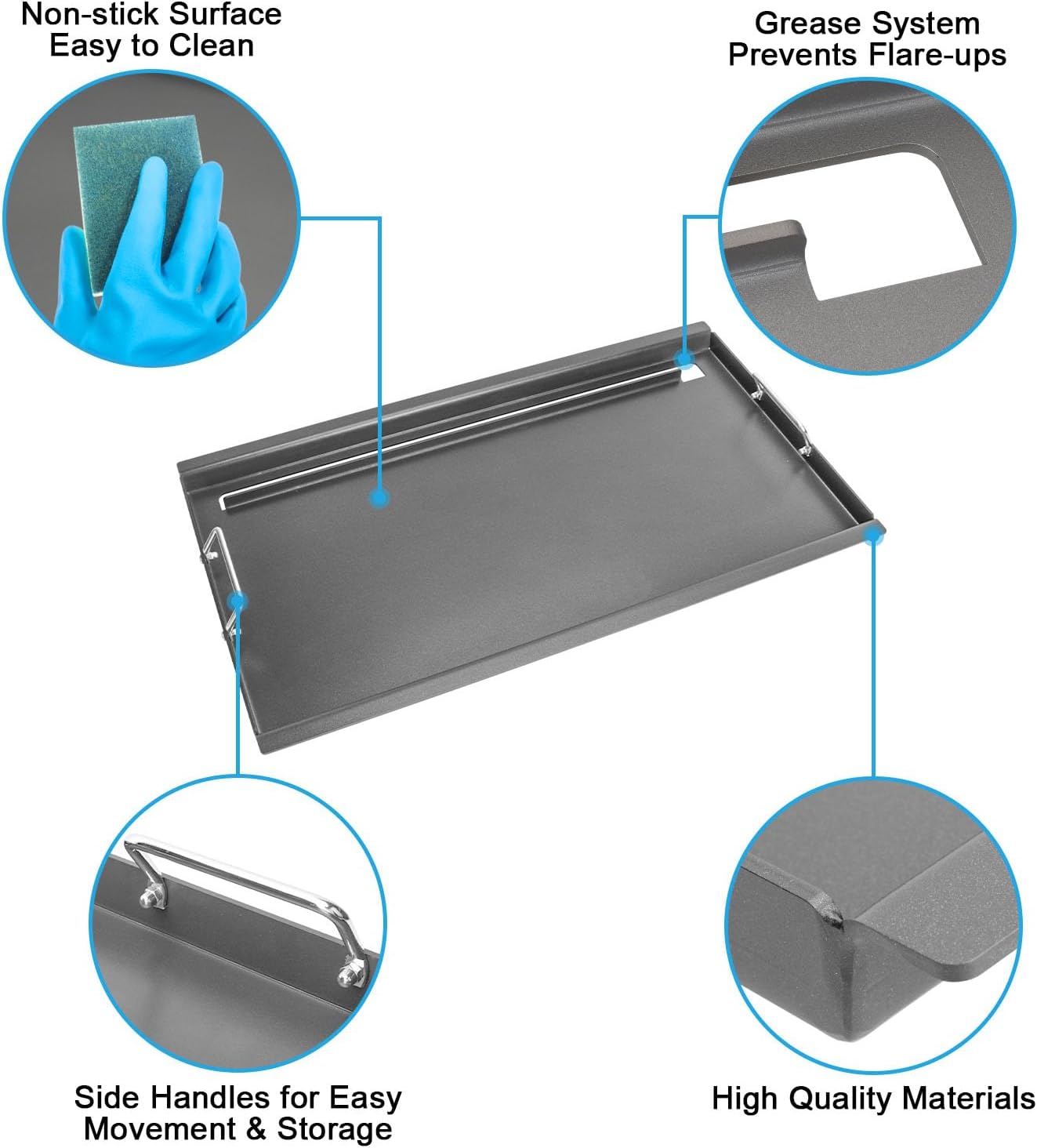 Non-stick Surface
Easy to Clean

Grease System
Prevents Flare-ups

Side Handles for Easy
Movement & Storage

High Quality Materials