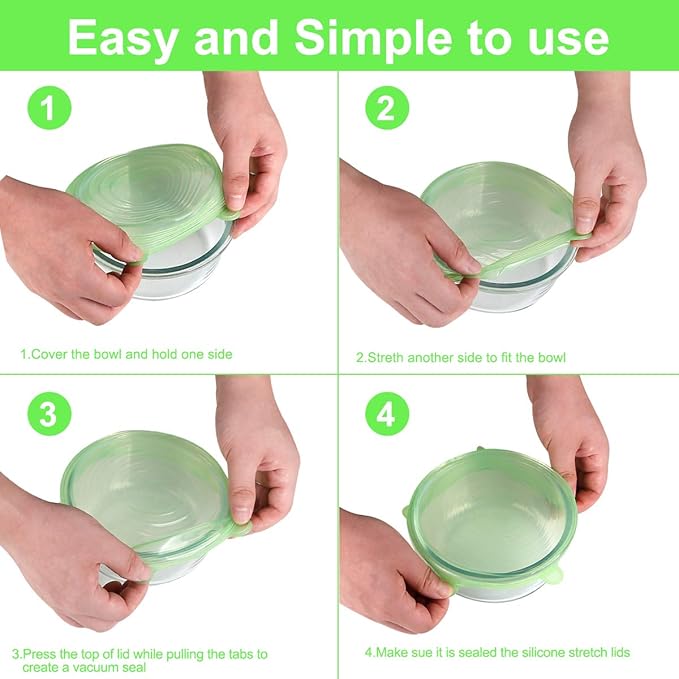 Easy and Simple to use

1

1.Cover the bowl and hold one side

2

2.Streth another side to fit the bowl

3

3.Press the top of lid while pulling the tabs to create a vacuum seal

4

4.Make sue it is sealed the silicone stretch lids