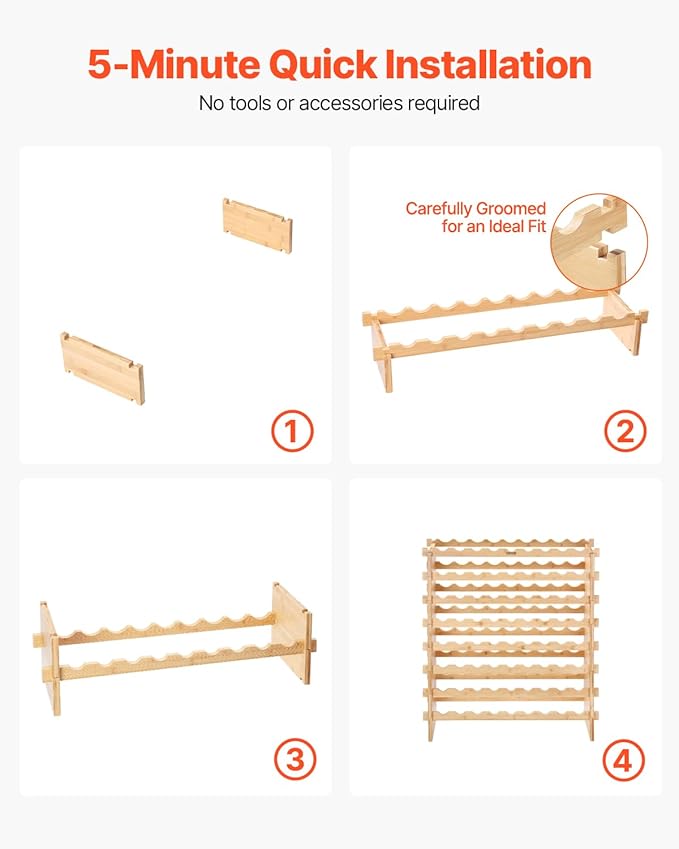 5-Minute Quick Installation

No tools or accessories required

1

Carefully Groomed for an Ideal Fit

2

3

4