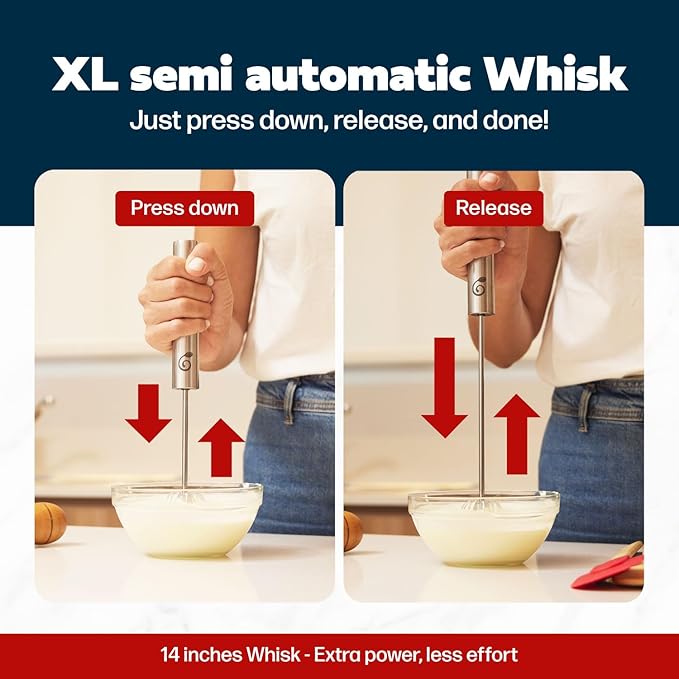 XL semi automatic Whisk
Just press down, release, and done!

Press down

Release

14 inches Whisk - Extra power, less effort