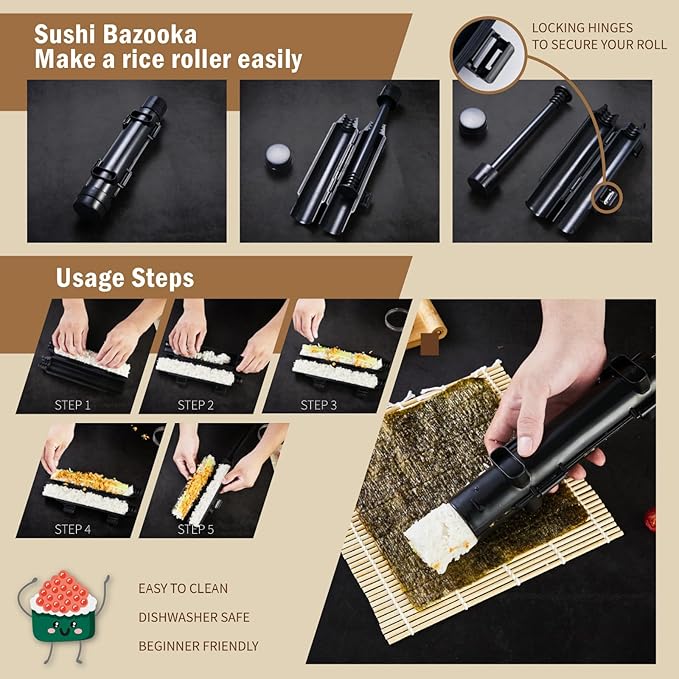 Sushi Bazooka
Make a rice roller easily

LOCKING HINGES
TO SECURE YOUR ROLL

Usage Steps

STEP 1

STEP 2

STEP 3

STEP 4

STEP 5

EASY TO CLEAN

DISHWASHER SAFE

BEGINNER FRIENDLY